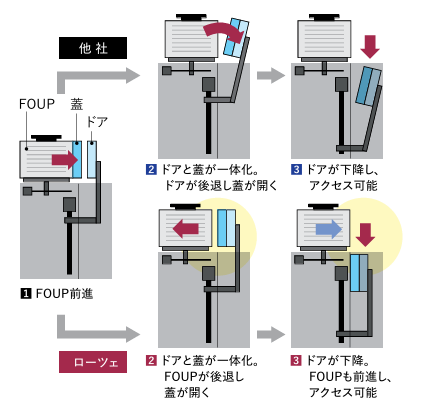 他 社

FOUP
蓋
ドア

1 FOUP前進

2 ドアと蓋が一体化。ドアが後退し蓋が開く

3 ドアが下降し、アクセス可能

ローツェ

2 ドアと蓋が一体化。FOUPが後退し蓋が開く

3 ドアが下降。FOUPも前進し、アクセス可能